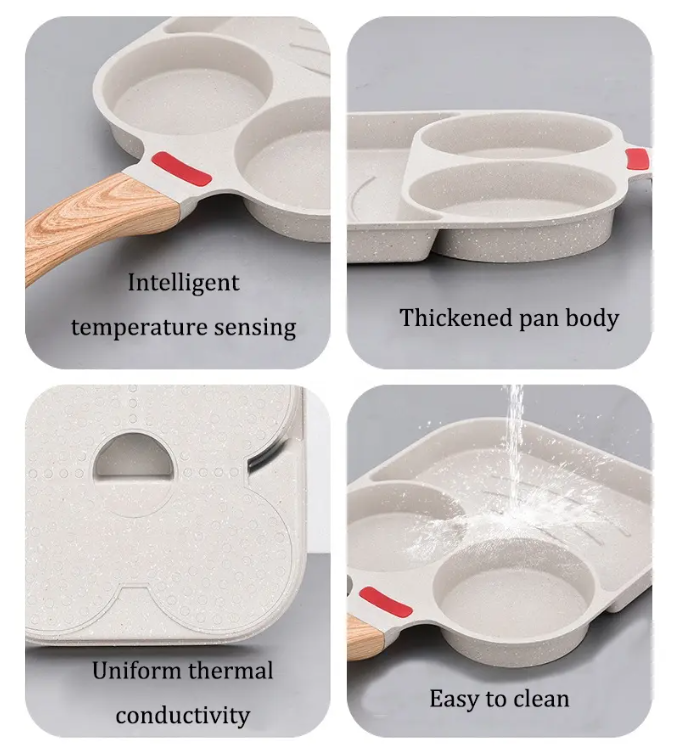 Intelligent temperature sensing

Thickened pan body

Uniform thermal conductivity

Easy to clean