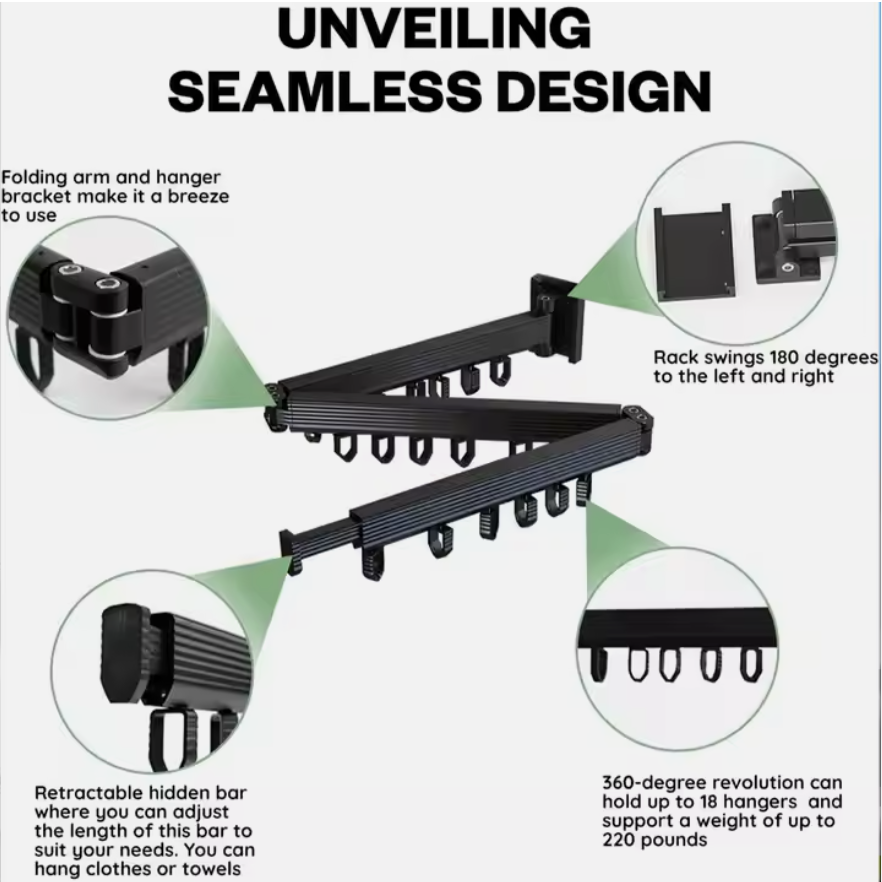 UNVEILING SEAMLESS DESIGN

Folding arm and hanger bracket make it a breeze to use

Rack swings 180 degrees to the left and right

Retractable hidden bar where you can adjust the length of this bar to suit your needs. You can hang clothes or towels

360-degree revolution can hold up to 18 hangers and support a weight of up to 220 pounds