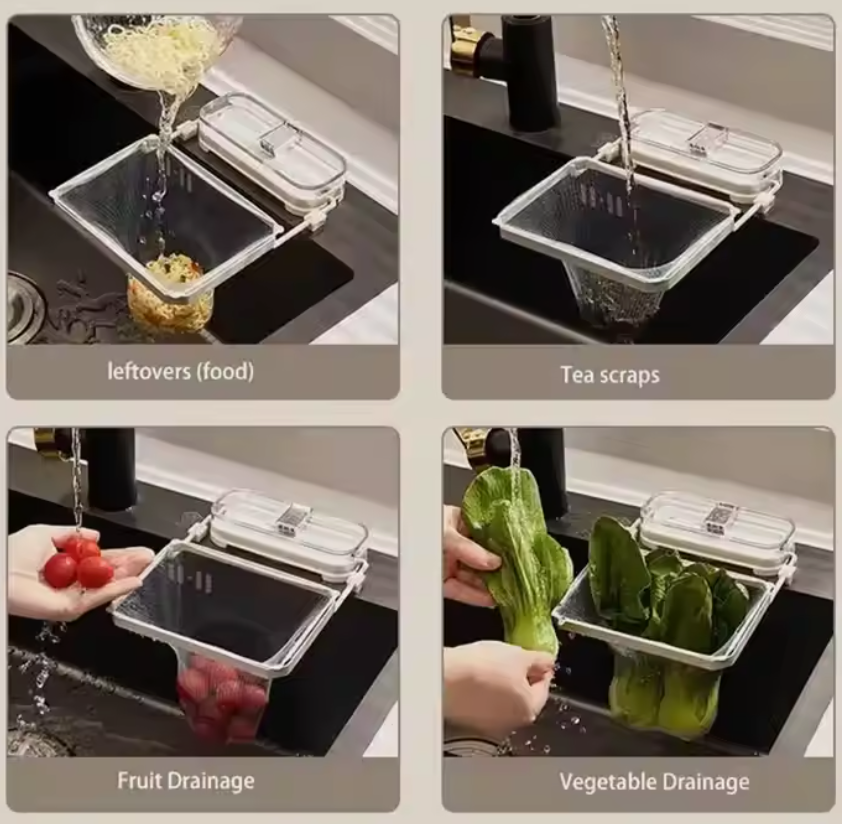 leftovers (food)

Tea scraps

Fruit Drainage

Vegetable Drainage